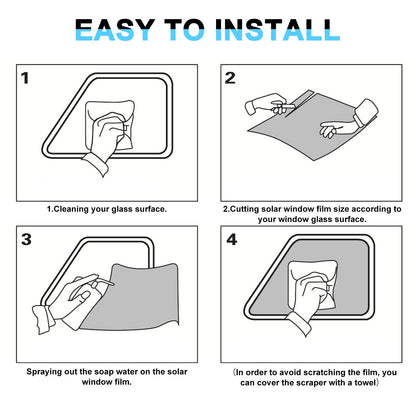 EASY TO INSTALL

1

1.Cleaning your glass surface.

2

2.Cutting solar window film size according to your window glass surface.

3

Spraying out the soap water on the solar window film.

4

（In order to avoid scratching the film, you can cover the scraper with a towel）